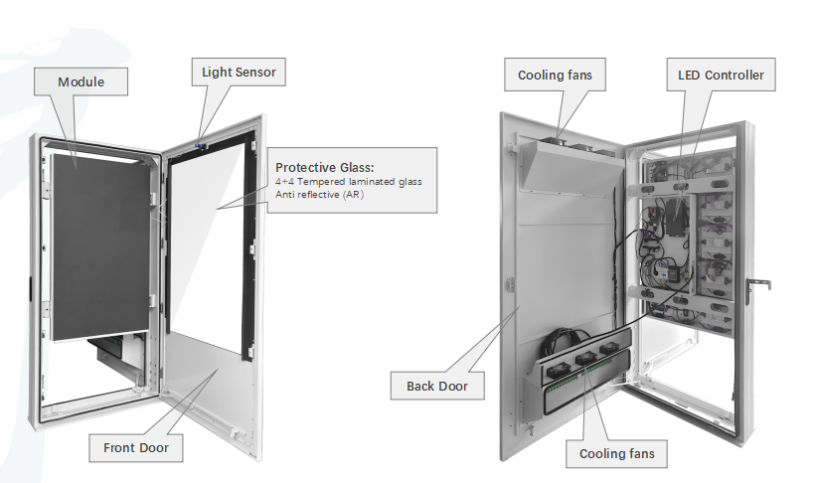 Module

Light Sensor

Protective Glass:
4+4 Tempered laminated glass
Anti reflective (AR)

Front Door

Cooling fans

LED Controller

Back Door

Cooling fans